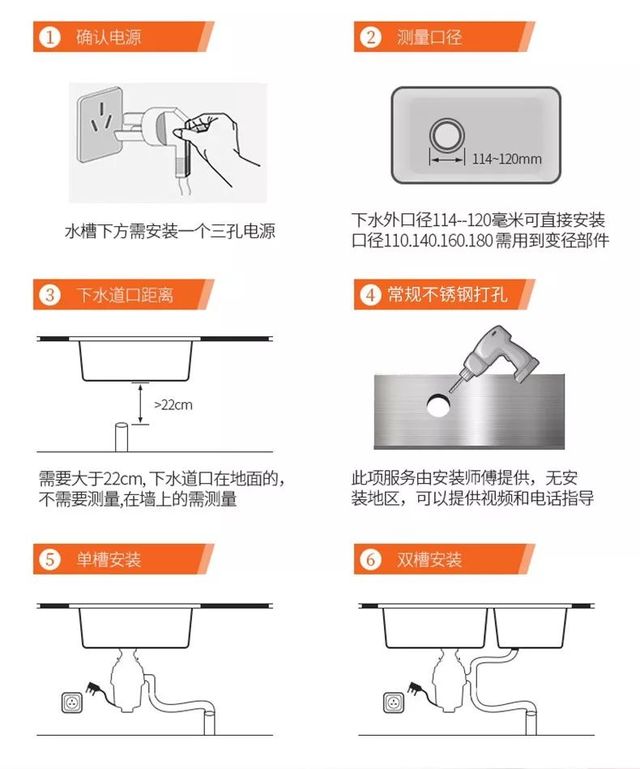 1 确认电源

水槽下方需安装一个三孔电源

2 测量口径

114~120mm

下水外口径114--120毫米可直接安装 口径110.140.160.180需用到变径部件

3 下水道口距离

>22cm

需要大于22cm, 下水道口在地面的, 不需要测量,在墙上的需测量

4 常规不锈钢打孔

此项服务由安装师傅提供，无安装地区，可以提供视频和电话指导

5 单槽安装

6 双槽安装