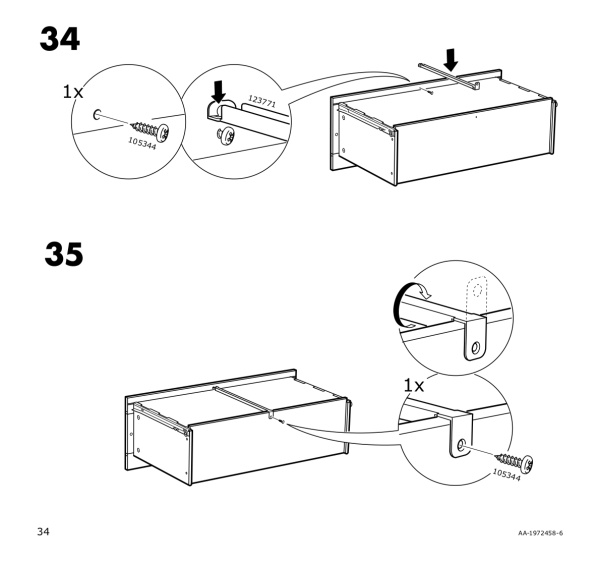 34

1x

105344

123771

35

1x

105344

34

AA-1972458-6